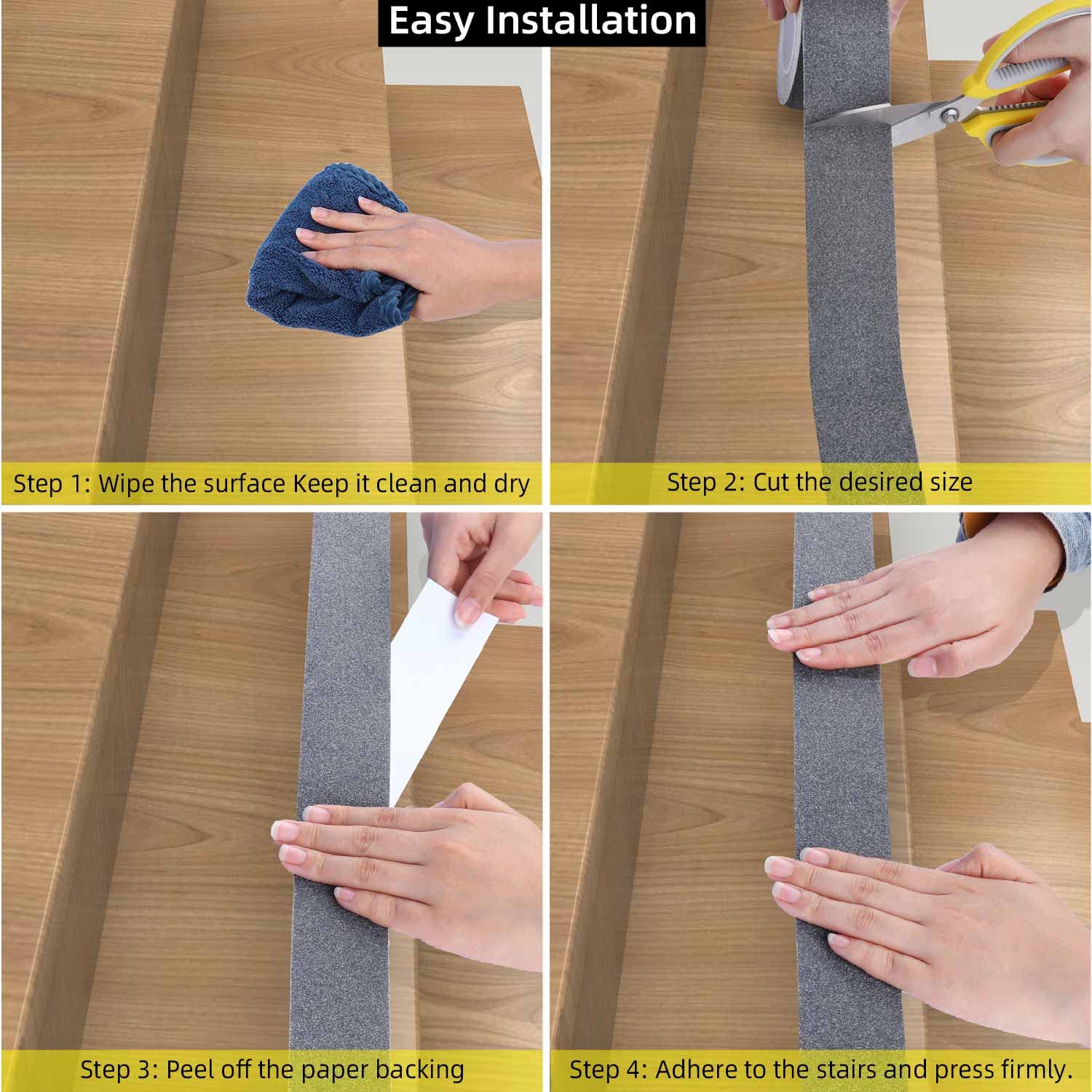 Easy Installation

Step 1: Wipe the surface Keep it clean and dry

Step 2: Cut the desired size

Step 3: Peel off the paper backing

Step 4: Adhere to the stairs and press firmly.